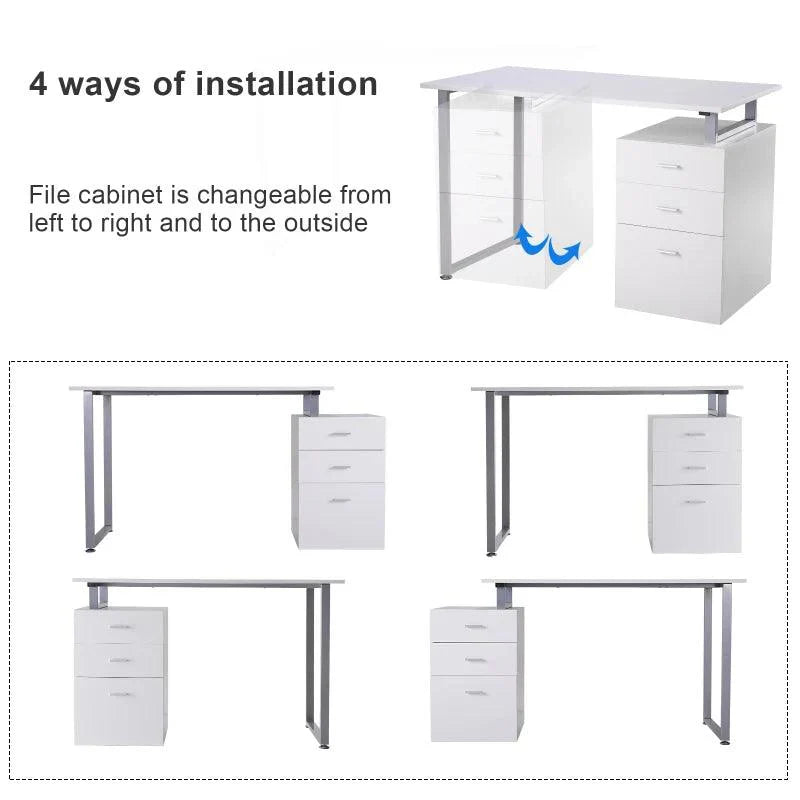 4 ways of installation

File cabinet is changeable from left to right and to the outside