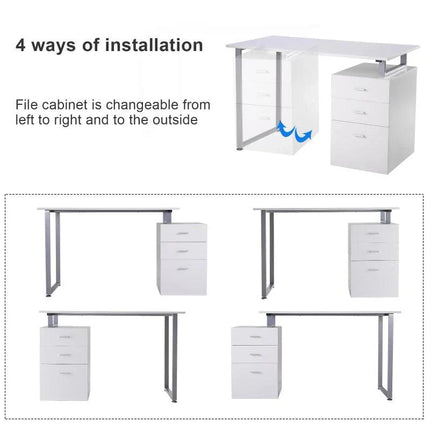 4 ways of installation

File cabinet is changeable from left to right and to the outside